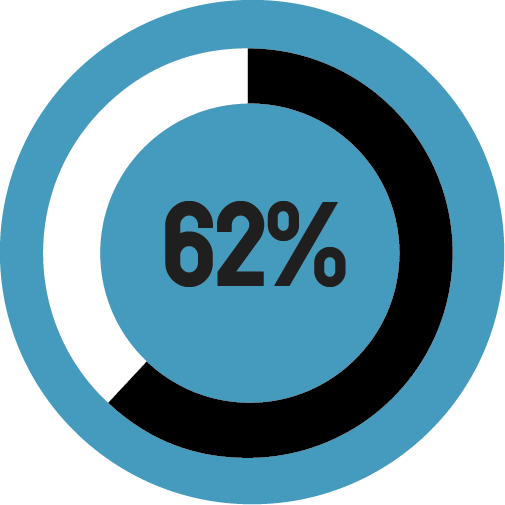 62%