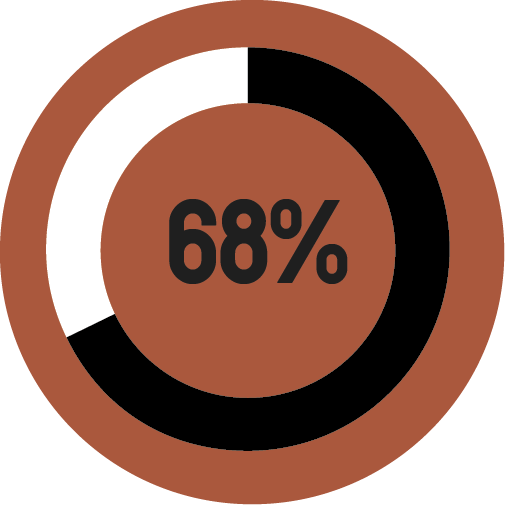 68%