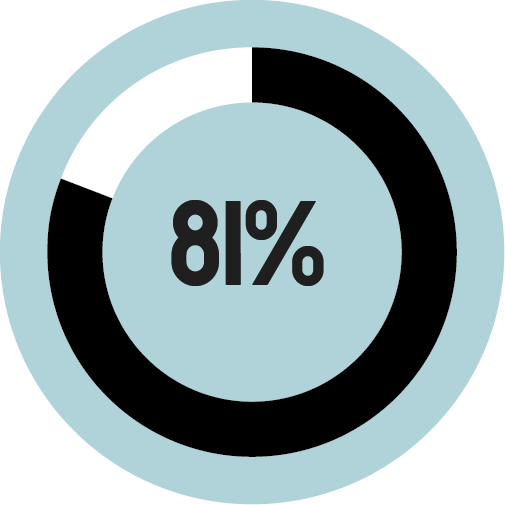 81%